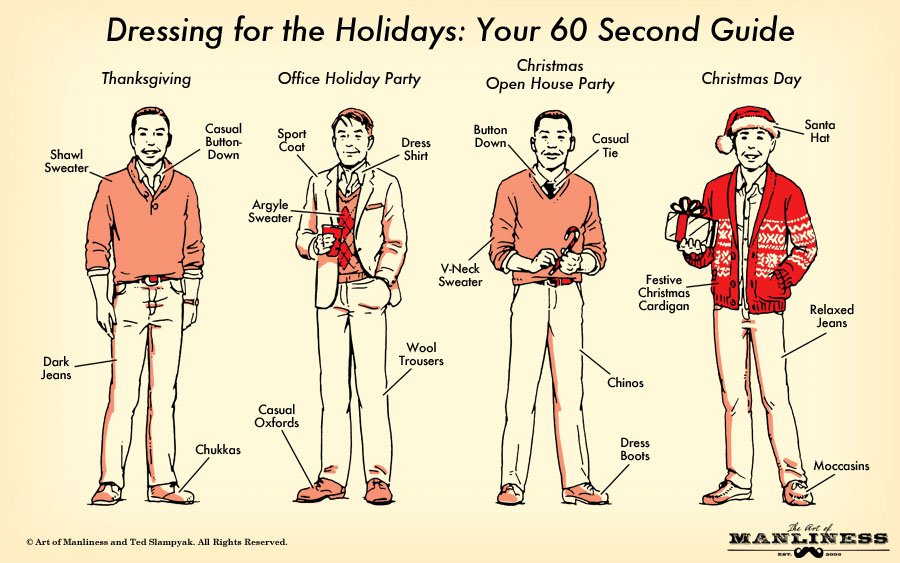 Dressing for the Holidays: Your 60 Second Guide

Thanksgiving

Shawl Sweater

Casual Button-Down

Dark Jeans

Chukkas

Office Holiday Party

Sport Coat

Dress Shirt

Argyle Sweater

Wool Trousers

Casual Oxfords

Christmas Open House Party

Button Down

Casual Tie

V-Neck Sweater

Chinos

Dress Boots

Christmas Day

Santa Hat

Festive Christmas Cardigan

Relaxed Jeans

Moccasins

© Art of Manliness and Ted Slampyak. All Rights Reserved.

The Art of MANLINESS EST. 2008