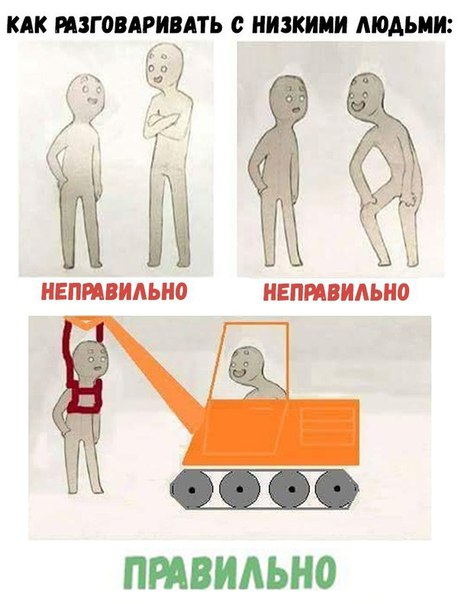 КАК РАЗГОВАРИВАТЬ С НИЗКИМИ ЛЮДЬМИ:

НЕПРАВИЛЬНО

НЕПРАВИЛЬНО

ПРАВИЛЬНО